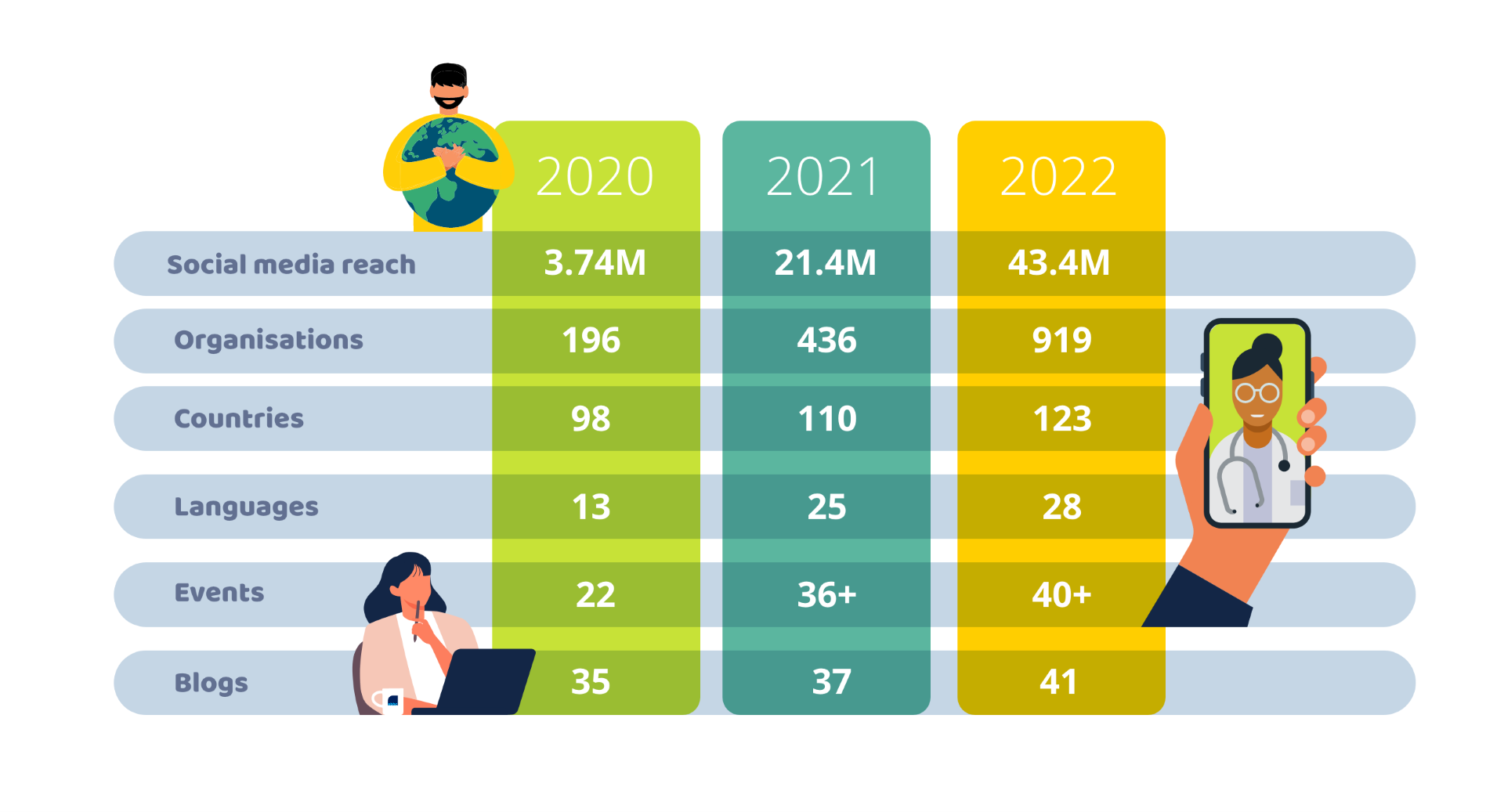 |  | 2020 | 2021 | 2022 |
|---|---|---|---|
| Social media reach | 3.74M | 21.4M | 43.4M |
| Organisations | 196 | 436 | 919 |
| Countries | 98 | 110 | 123 |
| Languages | 13 | 25 | 28 |
| Events | 22 | 36+ | 40+ |
| Blogs | 35 | 37 | 41 |